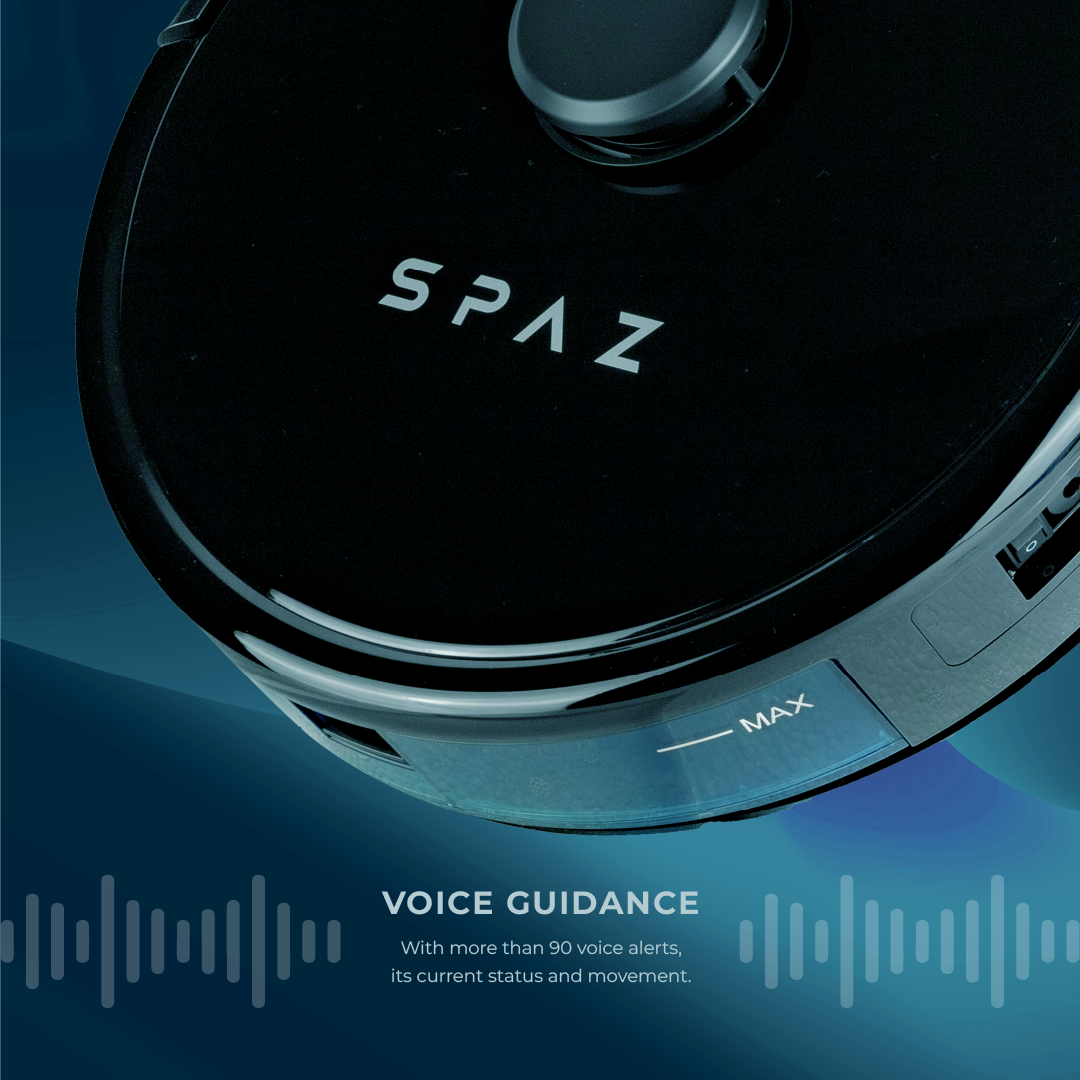 SPAZ

MAX

VOICE GUIDANCE

With more than 90 voice alerts, its current status and movement.